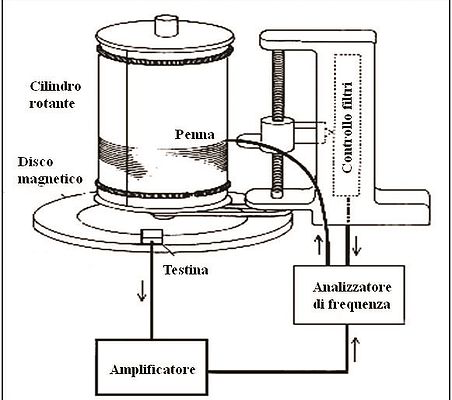 Cilindro rotante

Penna

Controllo filtri

Disco magnetico

Testina

Analizzatore di frequenza

Amplificatore